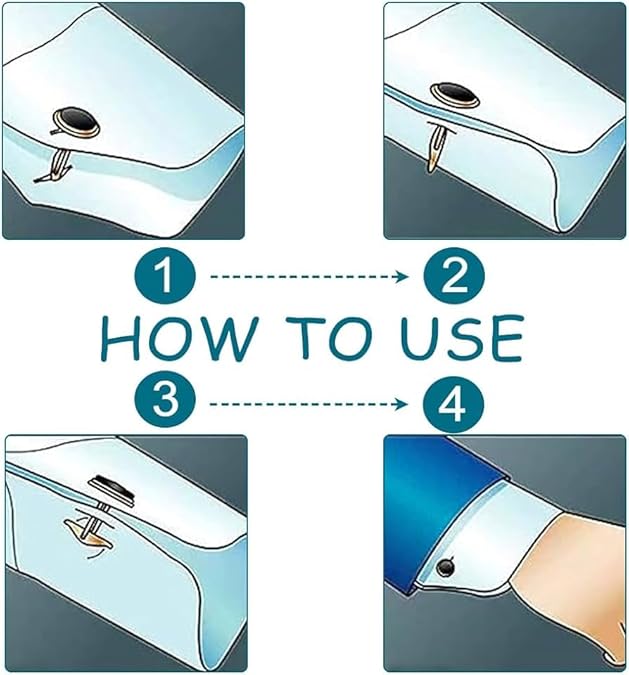 1 2

HOW TO USE

3 4